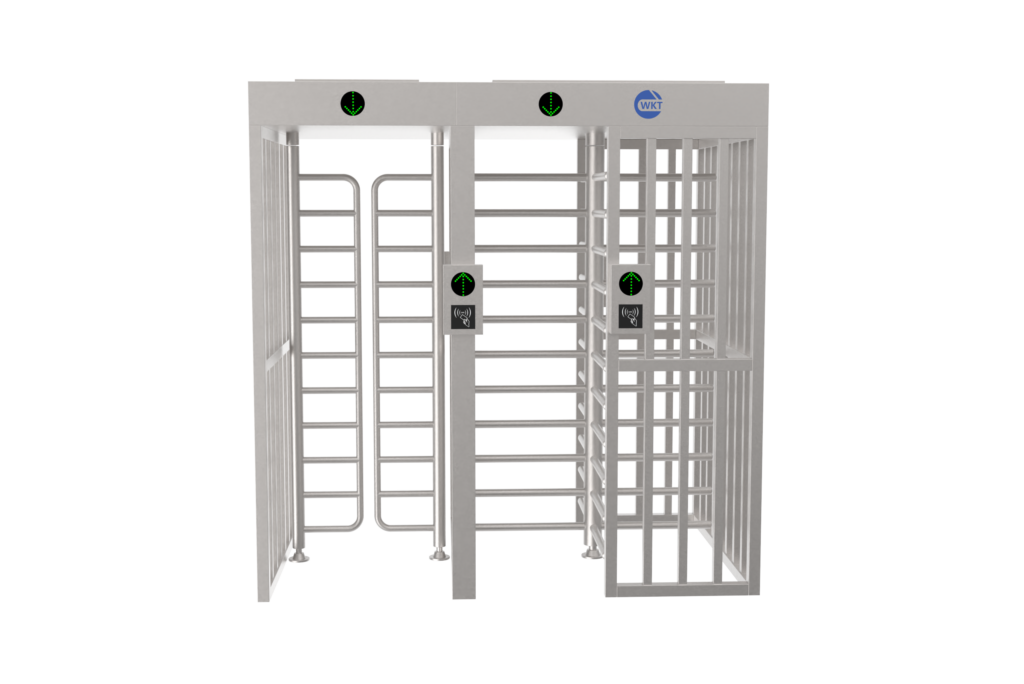 WKT